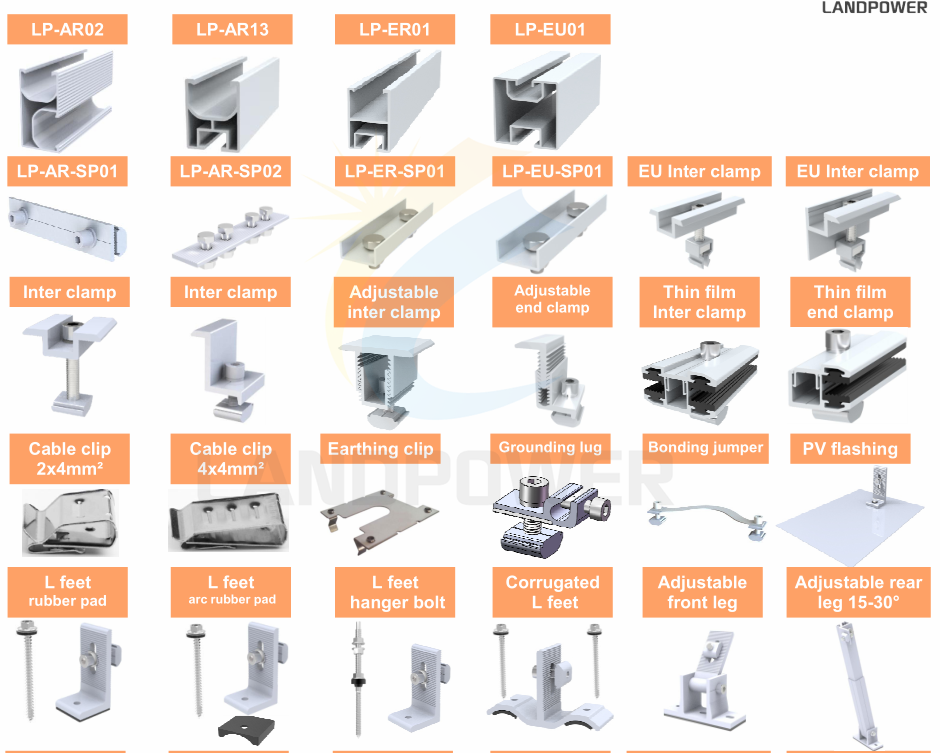 LANDPOWER

LP-AR02

LP-AR13

LP-ER01

LP-EU01

LP-AR-SP01

LP-AR-SP02

LP-ER-SP01

LP-EU-SP01

EU Inter clamp

EU Inter clamp

Inter clamp

Inter clamp

Adjustable inter clamp

Adjustable end clamp

Thin film Inter clamp

Thin film end clamp

Cable clip 2x4mm²

Cable clip 4x4mm²

Earthing clip

Grounding lug

Bonding jumper

PV flashing

LANDPOWER

L feet rubber pad

L feet arc rubber pad

L feet hanger bolt

Corrugated L feet

Adjustable front leg

Adjustable rear leg 15-30°